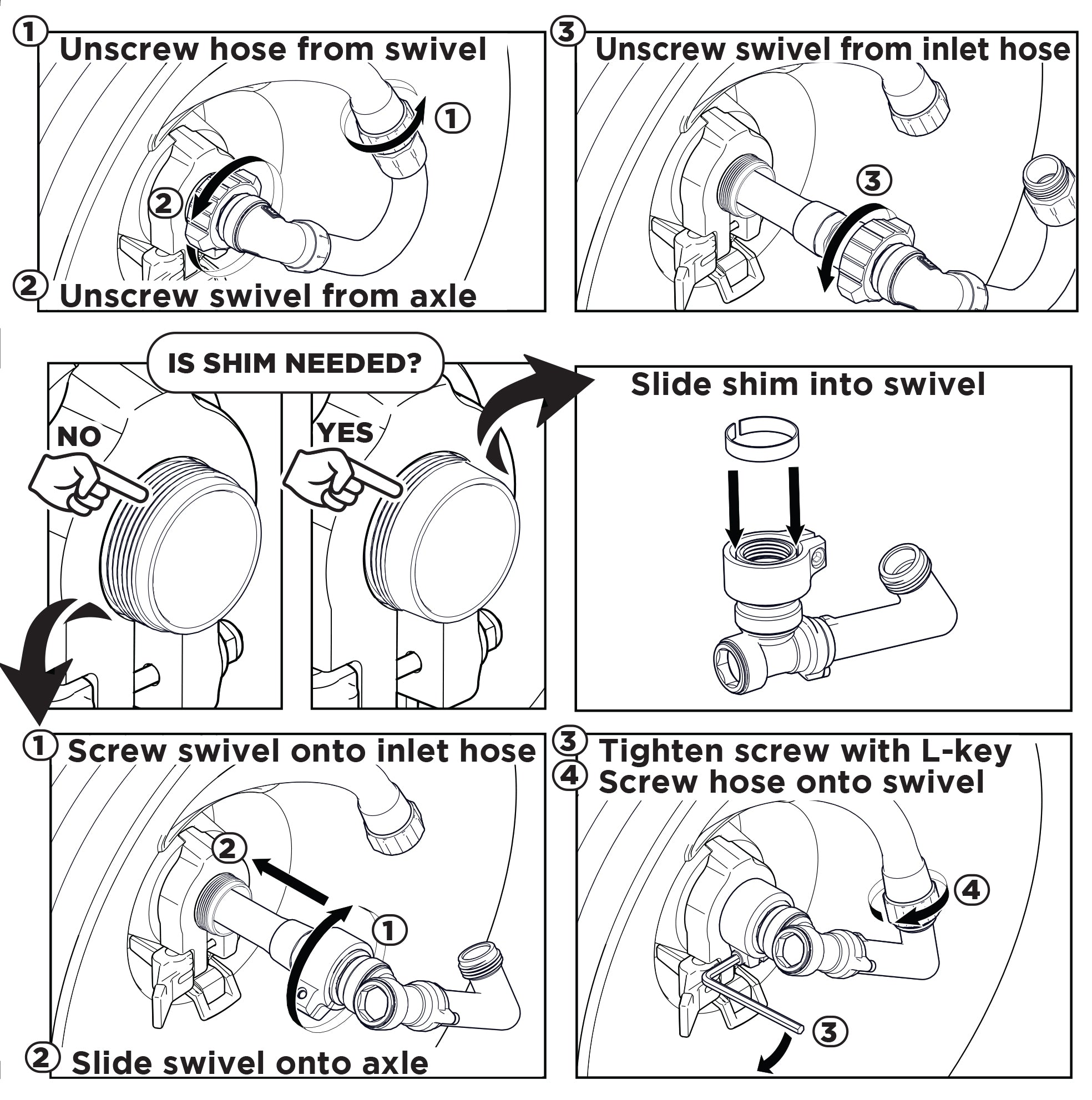 1 Unscrew hose from swivel

1

2

2 Unscrew swivel from axle

3 Unscrew swivel from inlet hose

3

IS SHIM NEEDED?

NO

YES

Slide shim into swivel

1 Screw swivel onto inlet hose

2

1

2 Slide swivel onto axle

3 Tighten screw with L-key
4 Screw hose onto swivel

4

3