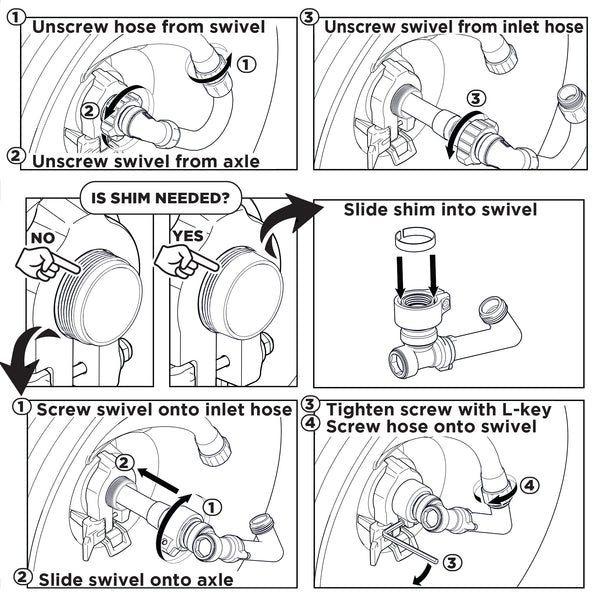 ① Unscrew hose from swivel
①
②
② Unscrew swivel from axle

③ Unscrew swivel from inlet hose
③

IS SHIM NEEDED?
NO
YES

Slide shim into swivel

① Screw swivel onto inlet hose
②
①
② Slide swivel onto axle

③ Tighten screw with L-key
④ Screw hose onto swivel
④
③